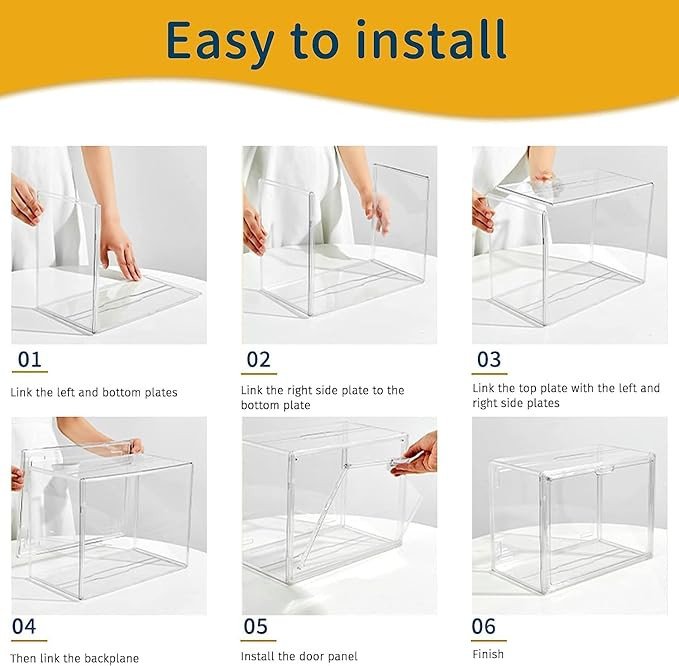 Easy to install

01

Link the left and bottom plates

02

Link the right side plate to the bottom plate

03

Link the top plate with the left and right side plates

04

Then link the backplane

05

Install the door panel

06

Finish